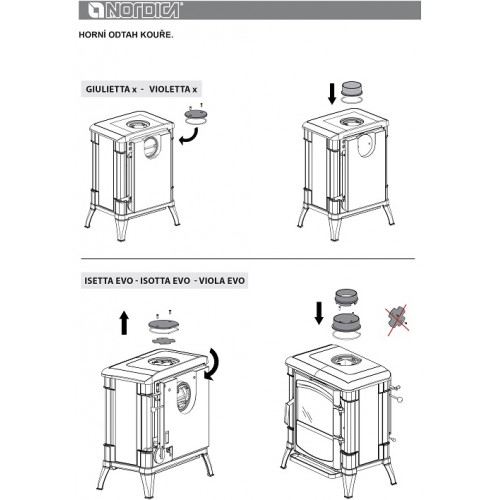 NORDICA

HORNÍ ODTAH KOUŘE.

GIULIETTA x - VIOLETTA x

ISETTA EVO - ISOTTA EVO - VIOLA EVO