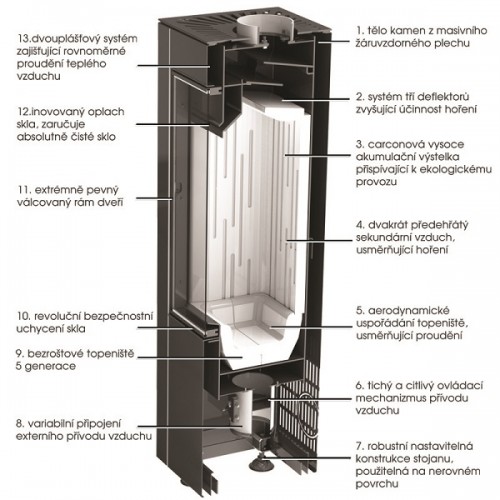 13.dvouplášťový systém zajišťující rovnoměrné proudění teplého vzduchu

12.inovovaný oplach skla, zaručuje absolutně čisté sklo

11. extrémně pevný válcovaný rám dveří

10. revoluční bezpečnostní uchycení skla

9. bezroštové topeniště 5 generace

8. variabilní připojení externího přívodu vzduchu

1. tělo kamen z masivního žáruvzdorného plechu

2. systém tří deflektorů zvyšující účinnost hoření

3. carconová vysoce akumulační výstelka přispívající k ekologickému provozu

4. dvakrát předehřátý sekundární vzduch, usměrňující hoření

5. aerodynamické uspořádání topeniště, usměrňující proudění

6. tichý a citlivý ovládací mechanizmus přívodu vzduchu

7. robustní nastavitelná konstrukce stojanu, použitelná na nerovném povrchu