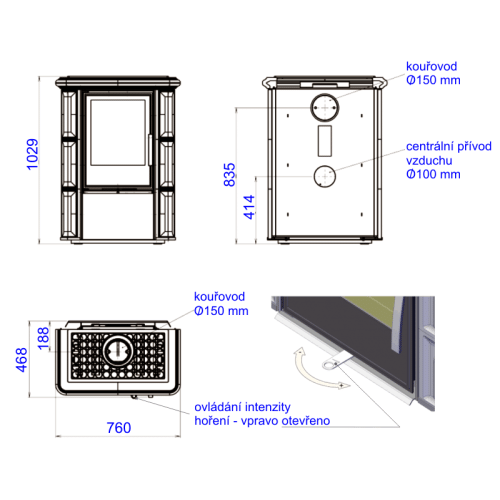 1029

kouřovod
Ø150 mm

835

414

centrální přívod
vzduchu
Ø100 mm

kouřovod
Ø150 mm

188

468

760

ovládání intenzity
hoření - vpravo otevřeno